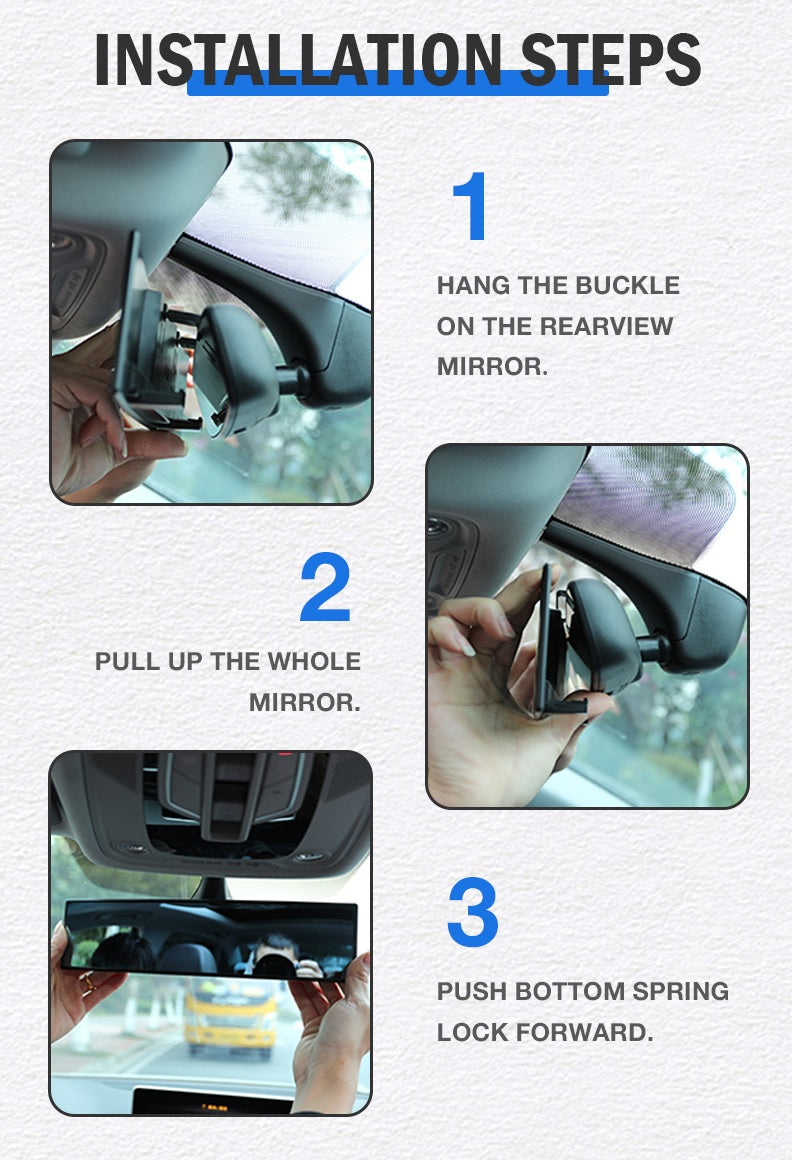 INSTALLATION STEPS

1

HANG THE BUCKLE ON THE REARVIEW MIRROR.

2

PULL UP THE WHOLE MIRROR.

3

PUSH BOTTOM SPRING LOCK FORWARD.