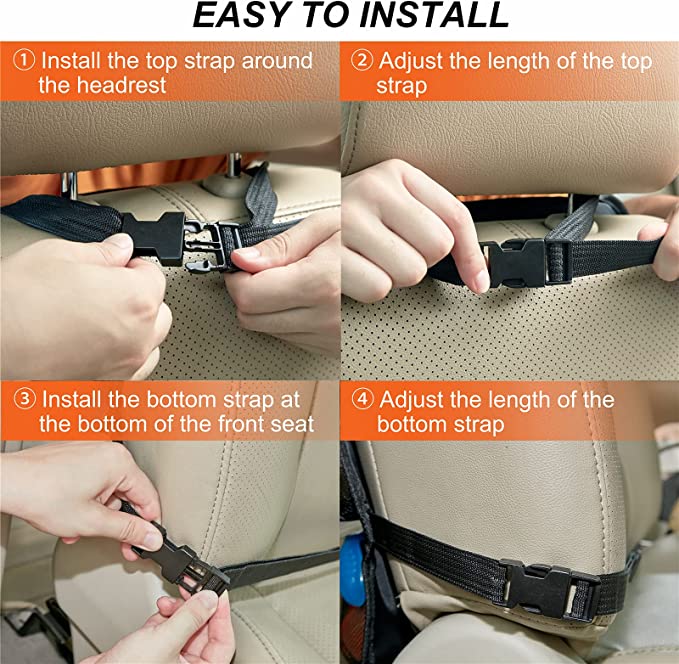 EASY TO INSTALL

① Install the top strap around the headrest

② Adjust the length of the top strap

③ Install the bottom strap at the bottom of the front seat

④ Adjust the length of the bottom strap