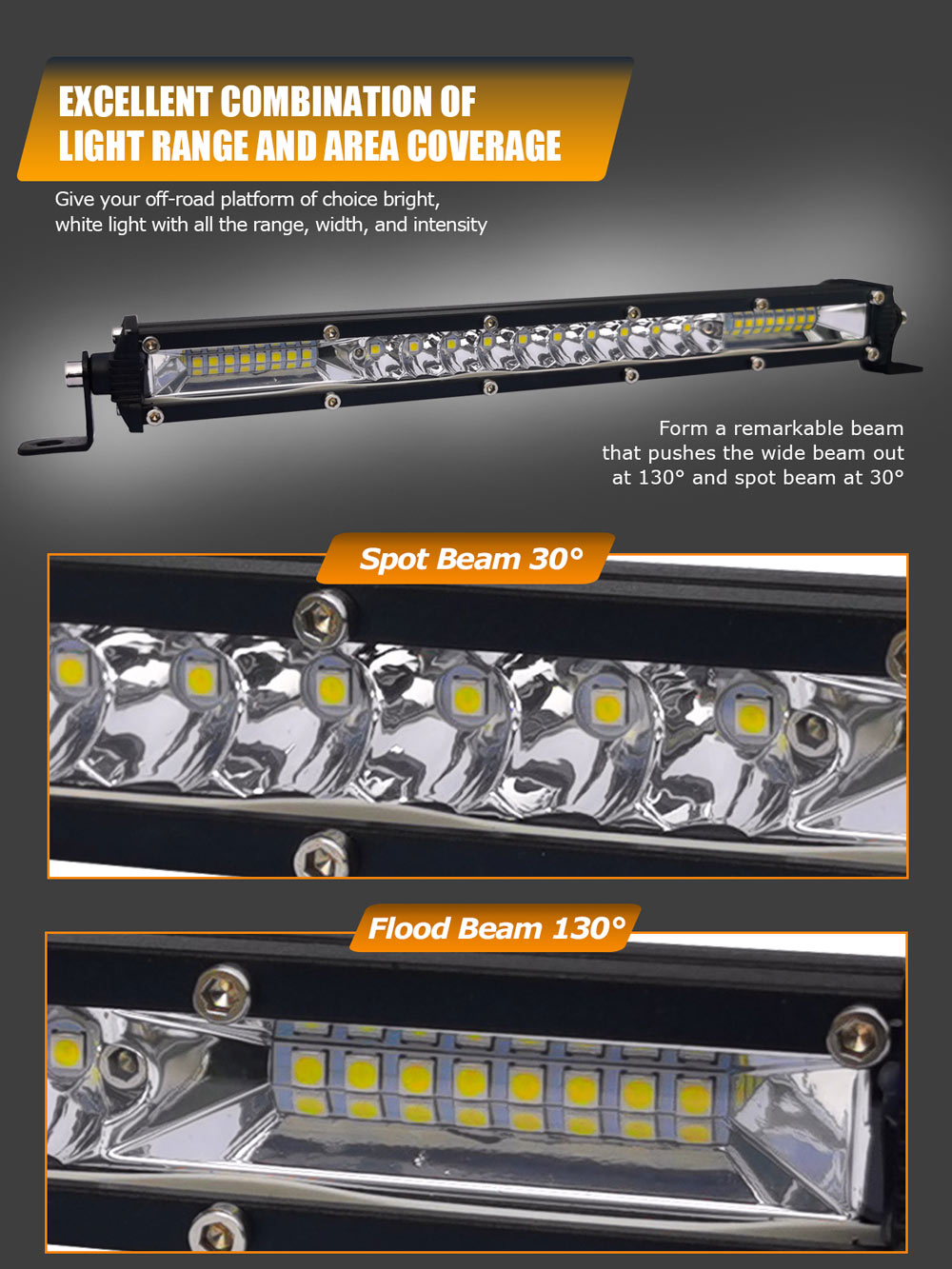 EXCELLENT COMBINATION OF LIGHT RANGE AND AREA COVERAGE

Give your off-road platform of choice bright, white light with all the range, width, and intensity

Form a remarkable beam that pushes the wide beam out at 130° and spot beam at 30°

Spot Beam 30°

Flood Beam 130°